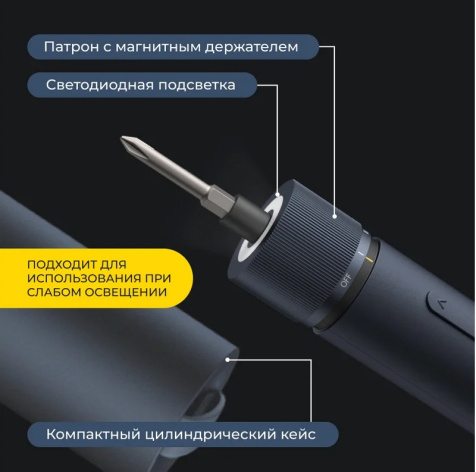 Патрон с магнитным держателем

Светодиодная подсветка

ПОДХОДИТ ДЛЯ ИСПОЛЬЗОВАНИЯ ПРИ СЛАБОМ ОСВЕЩЕНИИ

OFF

Компактный цилиндрический кейс