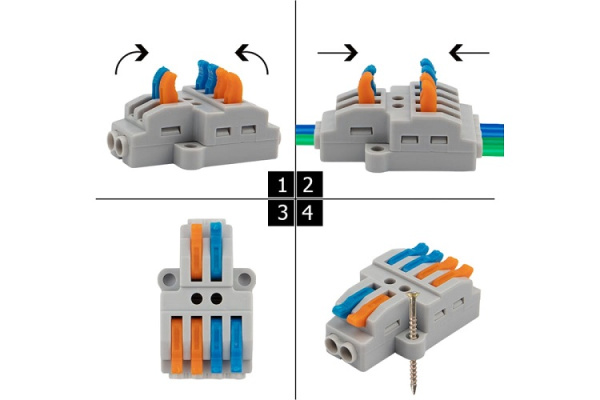 1 2
3 4