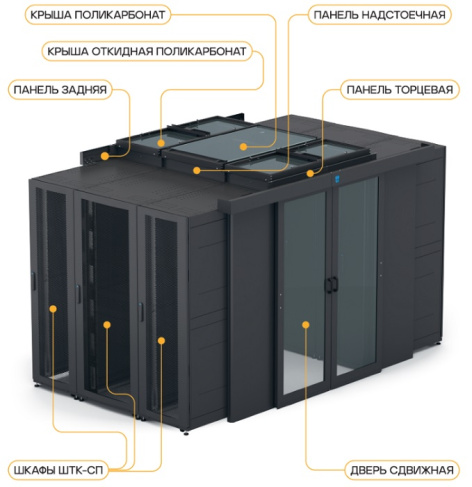 КРЫША ПОЛИКАРБОНАТ

ПАНЕЛЬ НАДСТОЕЧНАЯ

КРЫША ОТКИДНАЯ ПОЛИКАРБОНАТ

ПАНЕЛЬ ЗАДНЯЯ

ПАНЕЛЬ ТОРЦЕВАЯ

ШКАФЫ ШТК-СП

ДВЕРЬ СДВИЖНАЯ