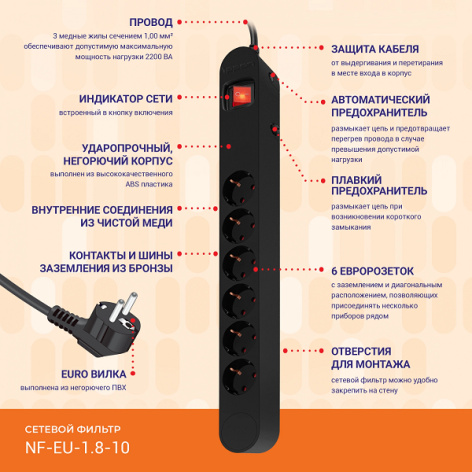 ПРОВОД
3 медные жилы сечением 1,00 мм²
обеспечивают допустимую максимальную
мощность нагрузки 2200 ВА

ИНДИКАТОР СЕТИ
встроенный в кнопку включения

УДАРОПРОЧНЫЙ,
НЕГОРЮЧИЙ КОРПУС
выполнен из высококачественного
ABS пластика

ВНУТРЕННИЕ СОЕДИНЕНИЯ
ИЗ ЧИСТОЙ МЕДИ

КОНТАКТЫ И ШИНЫ
ЗАЗЕМЛЕНИЯ ИЗ БРОНЗЫ

EURO ВИЛКА
выполнена из негорючего ПВХ

ЗАЩИТА КАБЕЛЯ
от выдергивания и перетирания
в месте входа в корпус

АВТОМАТИЧЕСКИЙ
ПРЕДОХРАНИТЕЛЬ
размыкает цепь и предотвращает
перегрев провода в случае
превышения допустимой
нагрузки

ПЛАВКИЙ
ПРЕДОХРАНИТЕЛЬ
размыкает цепь при
возникновении короткого
замыкания

6 ЕВРОРОЗЕТОК
с заземлением и диагональным
расположением, позволяющих
присоединять несколько
приборов рядом

ОТВЕРСТИЯ
ДЛЯ МОНТАЖА
сетевой фильтр можно удобно
закрепить на стену

СЕТЕВОЙ ФИЛЬТР
NF-EU-1.8-10