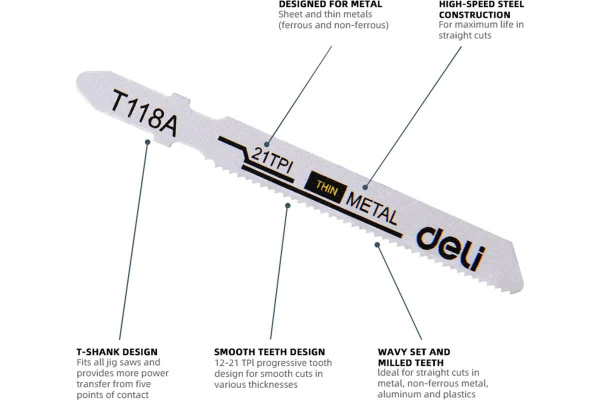 DESIGNED FOR METAL
Sheet and thin metals (ferrous and non-ferrous)

HIGH-SPEED STEEL CONSTRUCTION
For maximum life in straight cuts

T118A

21TPI

THIN METAL

deli

T-SHANK DESIGN
Fits all jig saws and provides more power transfer from five points of contact

SMOOTH TEETH DESIGN
12-21 TPl progressive tooth design for smooth cuts in various thicknesses

WAVY SET AND MILLED TEETH
ldeal for straight cuts in metal, non-ferrous metal, aluminum and plastics