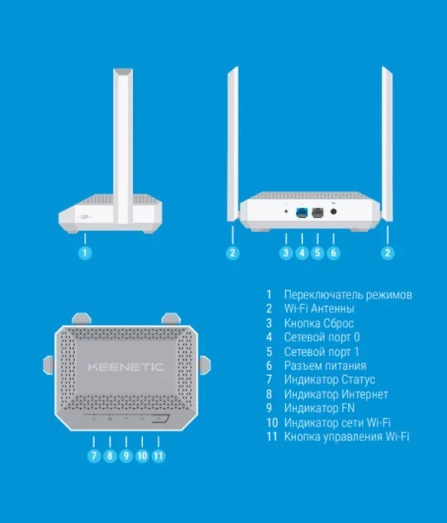 1

2

3 4 5 6

2

KEENETIC

7 8 9 10 11

1 Переключатель режимов
2 Wi-Fi Антенны
3 Кнопка Сброс
4 Сетевой порт 0
5 Сетевой порт 1
6 Разъем питания
7 Индикатор Статус
8 Индикатор Интернет
9 Индикатор FN
10 Индикатор сети Wi-Fi
11 Кнопка управления Wi-Fi