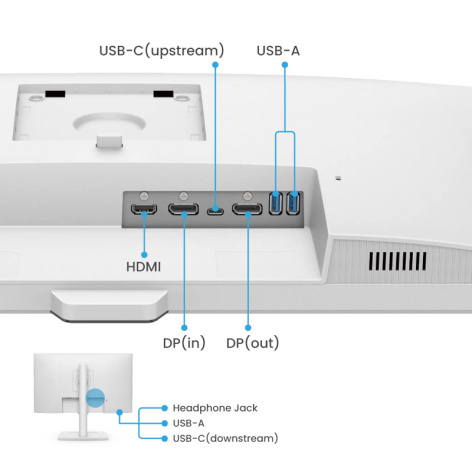 USB-C(upstream)
USB-A
HDMI
DP(in)
DP(out)
Headphone Jack
USB-A
USB-C(downstream)