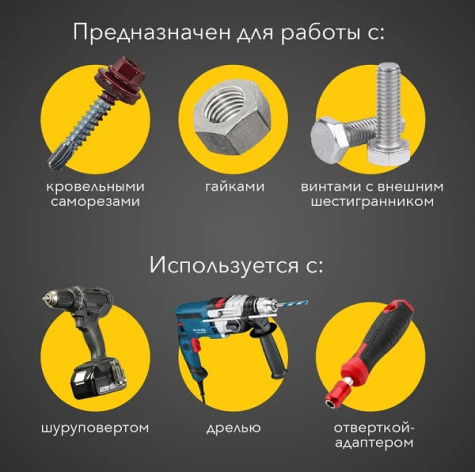 Предназначен для работы с:

кровельными саморезами

гайками

винтами с внешним шестигранником

Используется с:

шуруповертом

дрелью

отверткой-адаптером