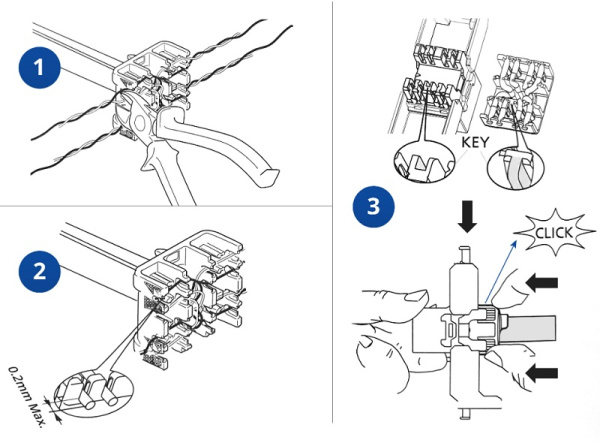 1

2

0.2mm Max.

KEY

3

CLICK