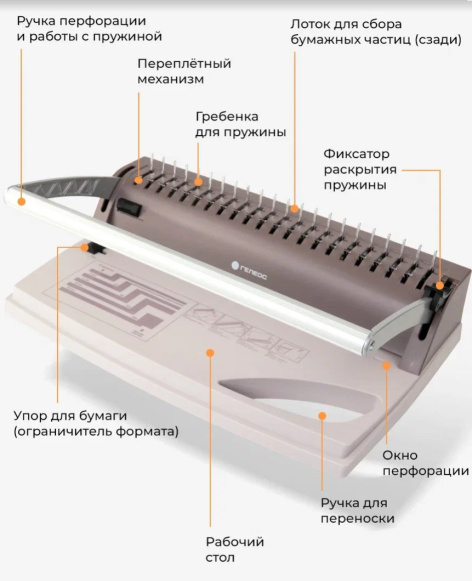 Ручка перфорации и работы с пружиной

Лоток для сбора бумажных частиц (сзади)

Переплётный механизм

Гребенка для пружины

Фиксатор раскрытия пружины

ГЕЛЕОС

Упор для бумаги (ограничитель формата)

Окно перфорации

Ручка для переноски

Рабочий стол