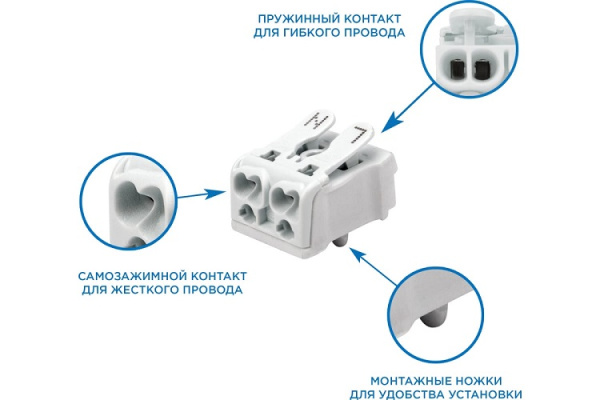 ПРУЖИННЫЙ КОНТАКТ
ДЛЯ ГИБКОГО ПРОВОДА

САМОЗАЖИМНОЙ КОНТАКТ
ДЛЯ ЖЕСТКОГО ПРОВОДА

МОНТАЖНЫЕ НОЖКИ
ДЛЯ УДОБСТВА УСТАНОВКИ