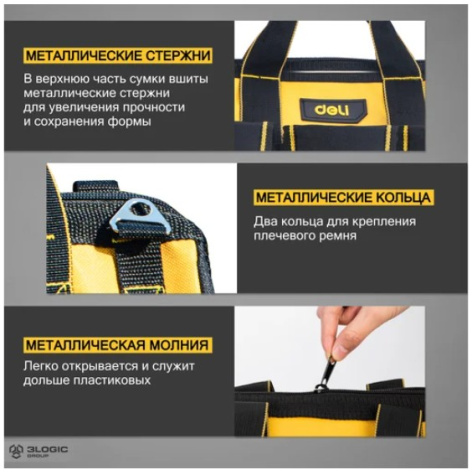 МЕТАЛЛИЧЕСКИЕ СТЕРЖНИ

В верхнюю часть сумки вшиты металлические стержни для увеличения прочности и сохранения формы

deli

МЕТАЛЛИЧЕСКИЕ КОЛЬЦА

Два кольца для крепления плечевого ремня

МЕТАЛЛИЧЕСКАЯ МОЛНИЯ

Легко открывается и служит дольше пластиковых

3LOGIC GROUP