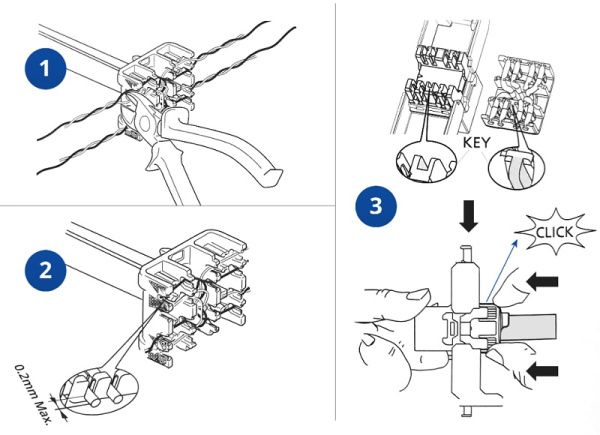 1

2

0.2mm Max.

KEY

3

CLICK