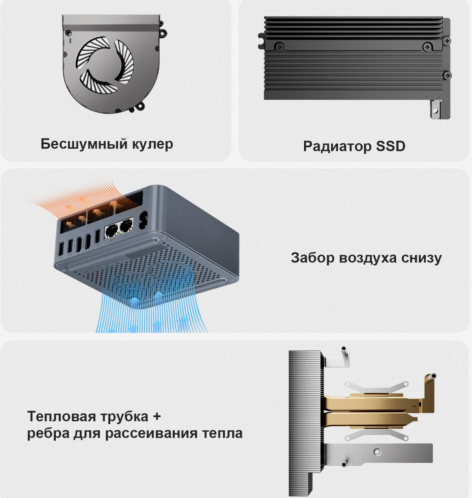 Бесшумный кулер

Радиатор SSD

Забор воздуха снизу

Тепловая трубка +
ребра для рассеивания тепла