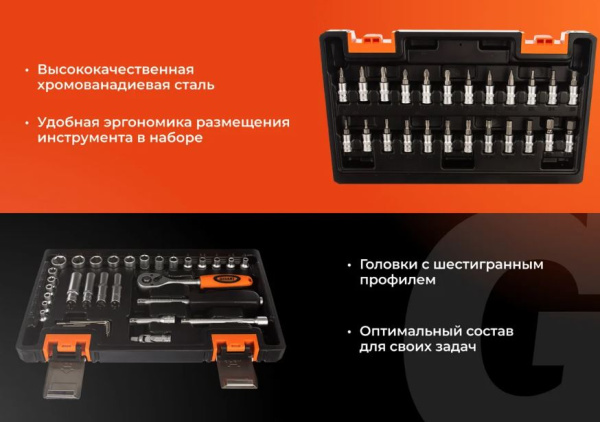 • Высококачественная хромованадиевая сталь

• Удобная эргономика размещения инструмента в наборе

• Головки с шестигранным профилем

• Оптимальный состав для своих задач

G