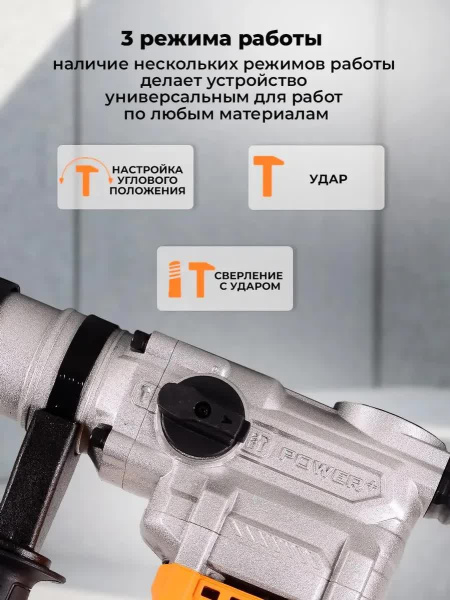 3 режима работы

наличие нескольких режимов работы делает устройство универсальным для работ по любым материалам

НАСТРОЙКА УГЛОВОГО ПОЛОЖЕНИЯ

УДАР

СВЕРЛЕНИЕ С УДАРОМ

POWER+