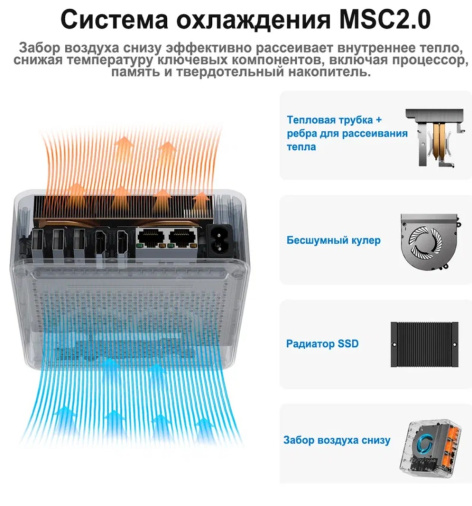 Система охлаждения MSC2.0

Забор воздуха снизу эффективно рассеивает внутреннее тепло, снижая температуру ключевых компонентов, включая процессор, память и твердотельный накопитель.

Тепловая трубка + ребра для рассеивания тепла

Бесшумный кулер

Радиатор SSD

Забор воздуха снизу