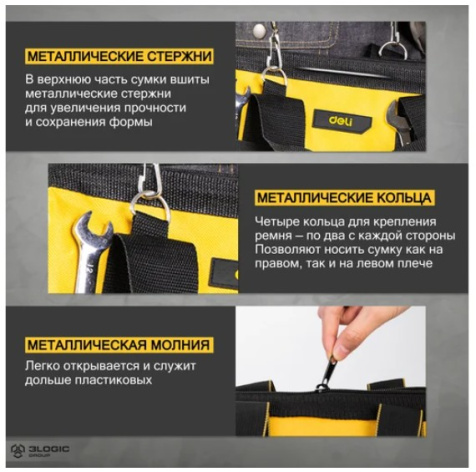 МЕТАЛЛИЧЕСКИЕ СТЕРЖНИ

В верхнюю часть сумки вшиты металлические стержни для увеличения прочности и сохранения формы

deli

МЕТАЛЛИЧЕСКИЕ КОЛЬЦА

Четыре кольца для крепления ремня – по два с каждой стороны Позволяют носить сумку как на правом, так и на левом плече

12

МЕТАЛЛИЧЕСКАЯ МОЛНИЯ

Легко открывается и служит дольше пластиковых

3LOGIC GROUP