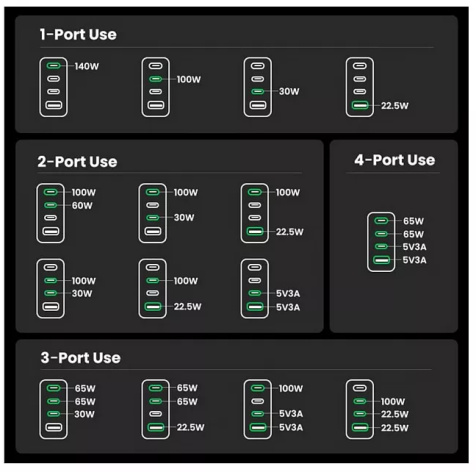 1-Port Use

140W

100W

30W

22.5W

2-Port Use

100W
60W

100W
30W

100W
22.5W

100W
30W

100W
22.5W

5V3A
5V3A

4-Port Use

65W
65W
5V3A
5V3A

3-Port Use

65W
65W
30W

65W
65W
22.5W

100W
5V3A
5V3A

100W
22.5W
22.5W