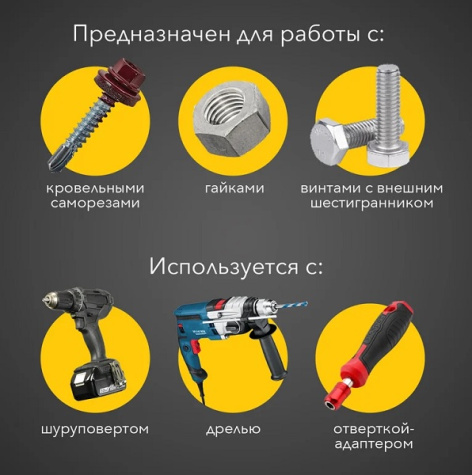 Предназначен для работы с:

кровельными саморезами

гайками

винтами с внешним шестигранником

Используется с:

шуруповертом

дрелью

отверткой-адаптером