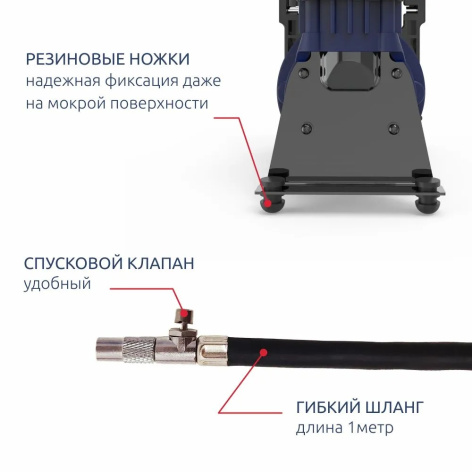 РЕЗИНОВЫЕ НОЖКИ
надежная фиксация даже на мокрой поверхности

СПУСКОВОЙ КЛАПАН
удобный

ГИБКИЙ ШЛАНГ
длина 1метр