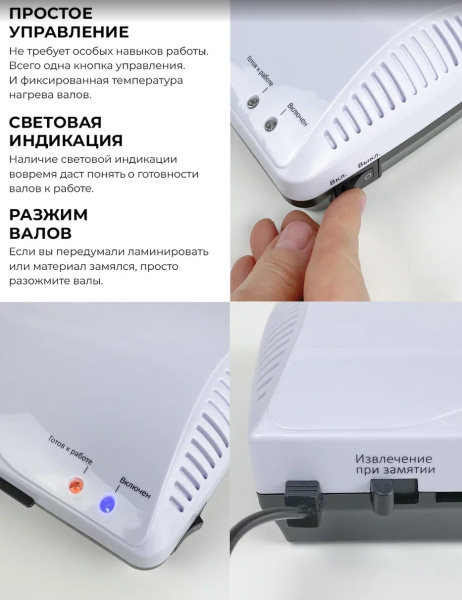 ПРОСТОЕ УПРАВЛЕНИЕ

Не требует особых навыков работы. Всего одна кнопка управления. И фиксированная температура нагрева валов.

СВЕТОВАЯ ИНДИКАЦИЯ

Наличие световой индикации вовремя даст понять о готовности валов к работе.

РАЗЖИМ ВАЛОВ

Если вы передумали ламинировать или материал замялся, просто разожмите валы.

Готов к работе

Включен

Вкл.

Выкл.

Готов к работе

Включен

Извлечение при замятии