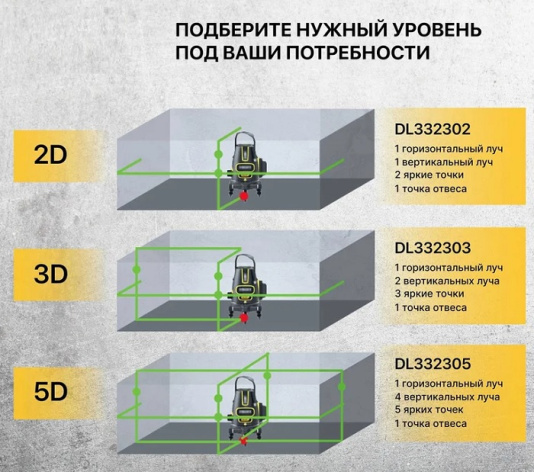 ПОДБЕРИТЕ НУЖНЫЙ УРОВЕНЬ ПОД ВАШИ ПОТРЕБНОСТИ

2D

DL332302
1 горизонтальный луч
1 вертикальный луч
2 яркие точки
1 точка отвеса

3D

DL332303
1 горизонтальный луч
2 вертикальных луча
3 яркие точки
1 точка отвеса

5D

DL332305
1 горизонтальный луч
4 вертикальных луча
5 ярких точек
1 точка отвеса