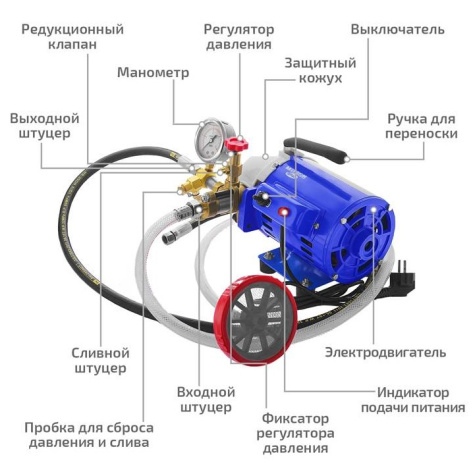 Редукционный клапан

Регулятор давления

Выключатель

Манометр

Защитный кожух

Выходной штуцер

Ручка для переноски

Сливной штуцер

Электродвигатель

Входной штуцер

Индикатор подачи питания

Пробка для сброса давления и слива

Фиксатор регулятора давления