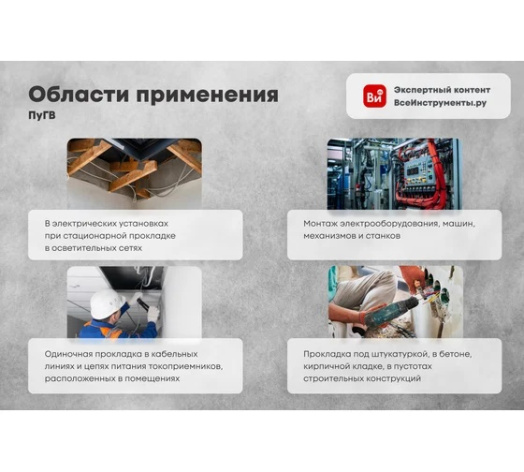 Области применения
ПуГВ

Ви
Экспертный контент
ВсеИнструменты.ру

В электрических установках при стационарной прокладке в осветительных сетях

Монтаж электрооборудования, машин, механизмов и станков

Одиночная прокладка в кабельных линиях и цепях питания токоприемников, расположенных в помещениях

Прокладка под штукатуркой, в бетоне, кирпичной кладке, в пустотах строительных конструкций