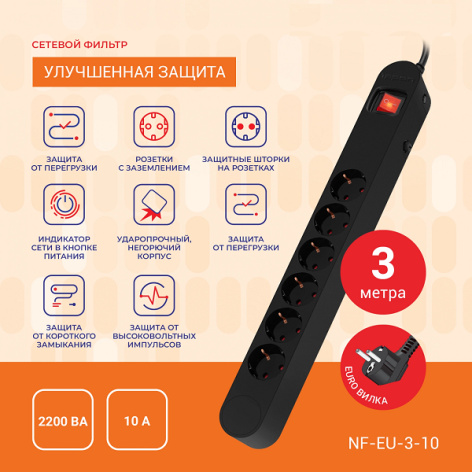 СЕТЕВОЙ ФИЛЬТР

УЛУЧШЕННАЯ ЗАЩИТА

ЗАЩИТА ОТ ПЕРЕГРУЗКИ

РОЗЕТКИ С ЗАЗЕМЛЕНИЕМ

ЗАЩИТНЫЕ ШТОРКИ НА РОЗЕТКАХ

ИНДИКАТОР СЕТИ В КНОПКЕ ПИТАНИЯ

УДАРОПРОЧНЫЙ, НЕГОРЮЧИЙ КОРПУС

ЗАЩИТА ОТ ПЕРЕГРУЗКИ

ЗАЩИТА ОТ КОРОТКОГО ЗАМЫКАНИЯ

ЗАЩИТА ОТ ВЫСОКОВОЛЬТНЫХ ИМПУЛЬСОВ

3 метра

EURO ВИЛКА

2200 ВА

10 А

NF-EU-3-10