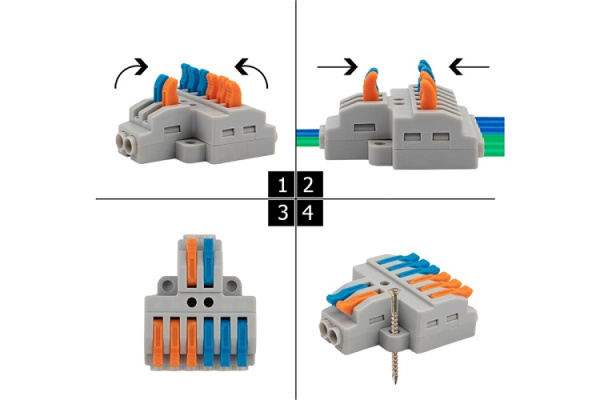 1 2
3 4