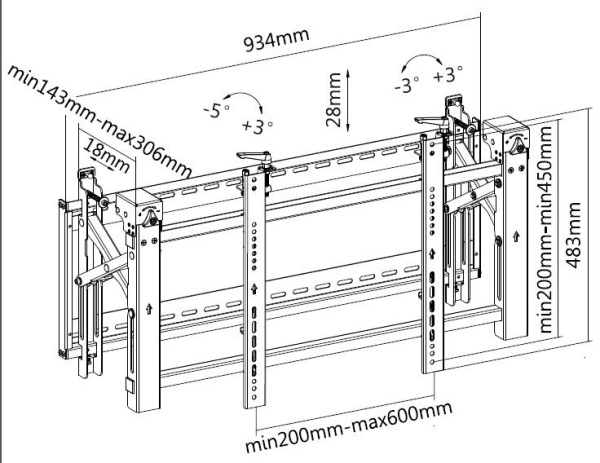 934mm
min143mm-max306mm
18mm
-5°
+3°
28mm
-3°
+3°
min200mm-min450mm
483mm
min200mm-max600mm