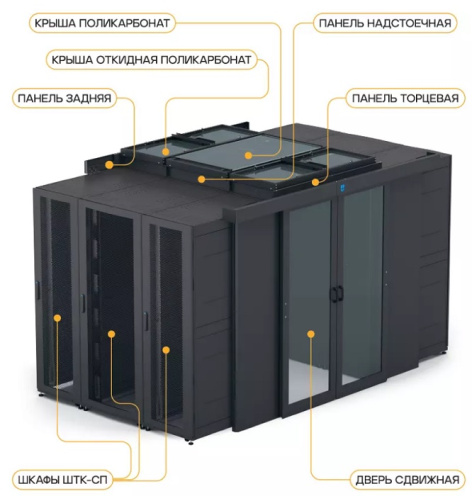 КРЫША ПОЛИКАРБОНАТ

ПАНЕЛЬ НАДСТОЕЧНАЯ

КРЫША ОТКИДНАЯ ПОЛИКАРБОНАТ

ПАНЕЛЬ ЗАДНЯЯ

ПАНЕЛЬ ТОРЦЕВАЯ

ШКАФЫ ШТК-СП

ДВЕРЬ СДВИЖНАЯ